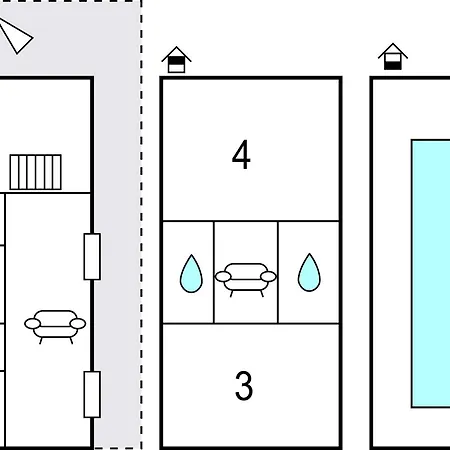 4

3